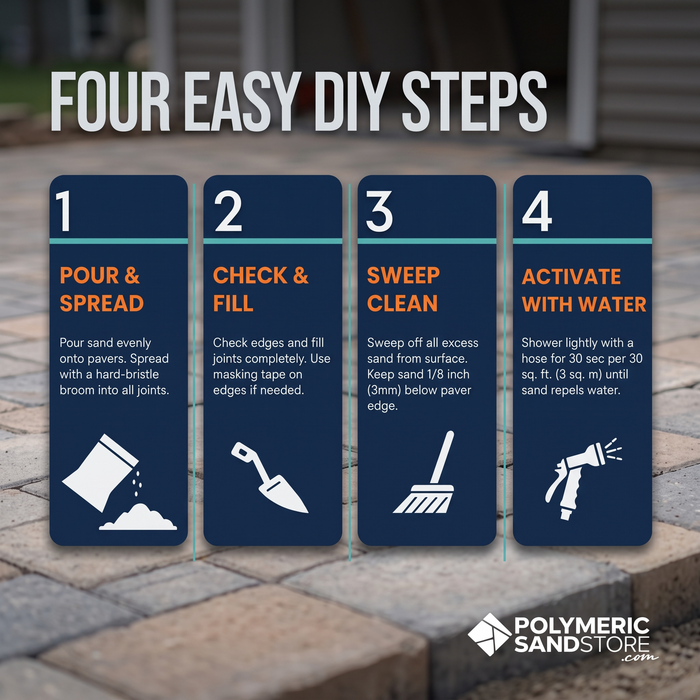 FOUR EASY DIY STEPS

1

POUR & SPREAD

Pour sand evenly onto pavers. Spread with a hard-bristle broom into all joints.

2

CHECK & FILL

Check edges and fill joints completely. Use masking tape on edges if needed.

3

SWEEP CLEAN

Sweep off all excess sand from surface. Keep sand 1/8 inch (3mm) below paver edge.

4

ACTIVATE WITH WATER

Shower lightly with a hose for 30 sec per 30 sq. ft. (3 sq. m) until sand repels water.

POLYMERIC SANDSTORE .com