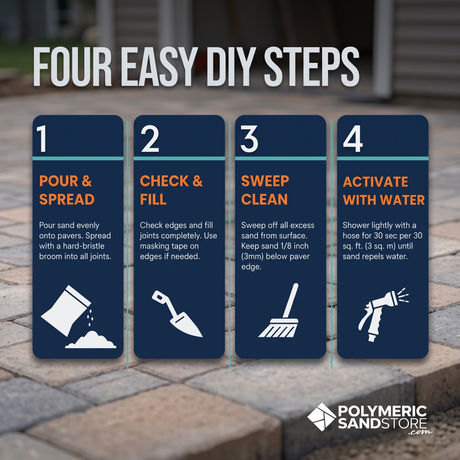 FOUR EASY DIY STEPS

1

POUR & SPREAD

Pour sand evenly onto pavers. Spread with a hard-bristle broom into all joints.

2

CHECK & FILL

Check edges and fill joints completely. Use masking tape on edges if needed.

3

SWEEP CLEAN

Sweep off all excess sand from surface. Keep sand 1/8 inch (3mm) below paver edge.

4

ACTIVATE WITH WATER

Shower lightly with a hose for 30 sec per 30 sq. ft. (3 sq. m) until sand repels water.

POLYMERIC SANDSTORE .com