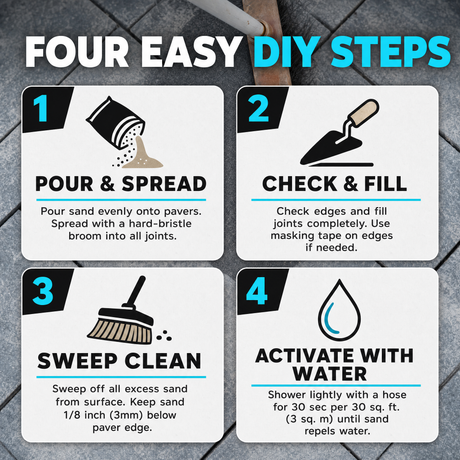 FOUR EASY DIY STEPS

1

POUR & SPREAD

Pour sand evenly onto pavers. Spread with a hard-bristle broom into all joints.

2

CHECK & FILL

Check edges and fill joints completely. Use masking tape on edges if needed.

3

SWEEP CLEAN

Sweep off all excess sand from surface. Keep sand 1/8 inch (3mm) below paver edge.

4

ACTIVATE WITH WATER

Shower lightly with a hose for 30 sec per 30 sq. ft. (3 sq. m) until sand repels water.