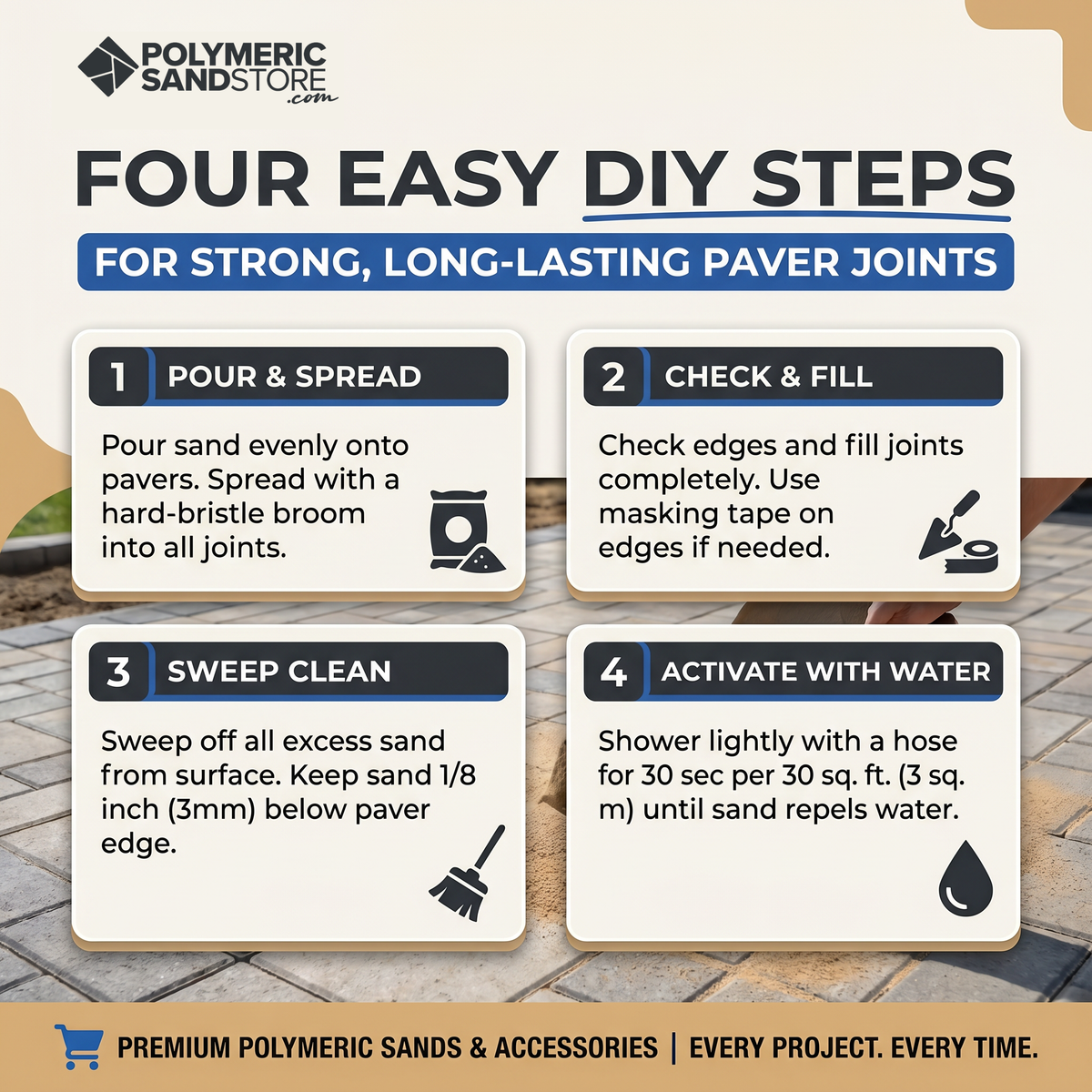 POLYMERIC SANDSTORE .com

FOUR EASY DIY STEPS

FOR STRONG, LONG-LASTING PAVER JOINTS

1 POUR & SPREAD

Pour sand evenly onto pavers. Spread with a hard-bristle broom into all joints.

2 CHECK & FILL

Check edges and fill joints completely. Use masking tape on edges if needed.

3 SWEEP CLEAN

Sweep off all excess sand from surface. Keep sand 1/8 inch (3mm) below paver edge.

4 ACTIVATE WITH WATER

Shower lightly with a hose for 30 sec per 30 sq. ft. (3 sq. m) until sand repels water.

PREMIUM POLYMERIC SANDS & ACCESSORIES | EVERY PROJECT. EVERY TIME.